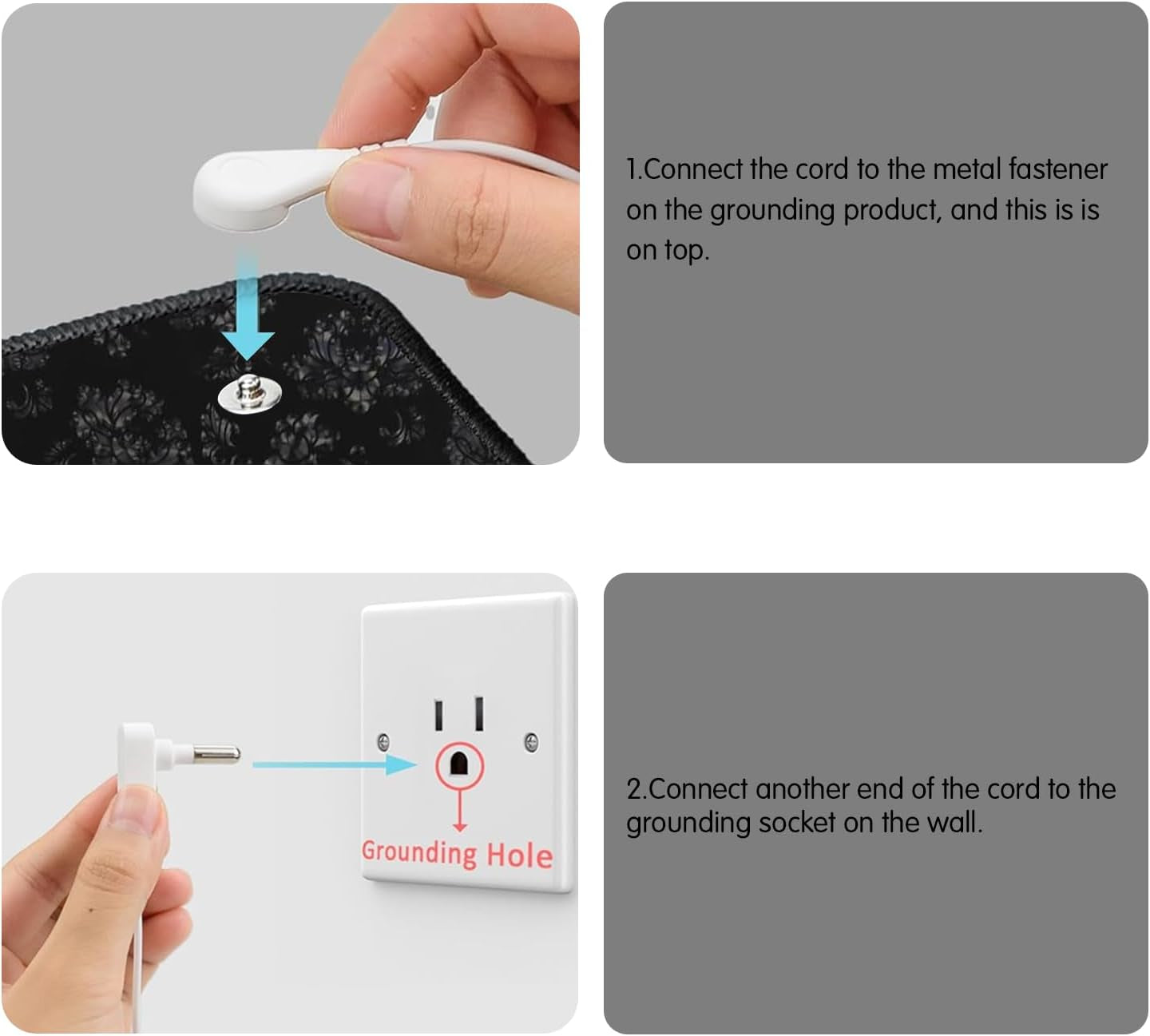 1.Connect the cord to the metal fastener on the grounding product, and this is is on top.

Grounding Hole

2.Connect another end of the cord to the grounding socket on the wall.