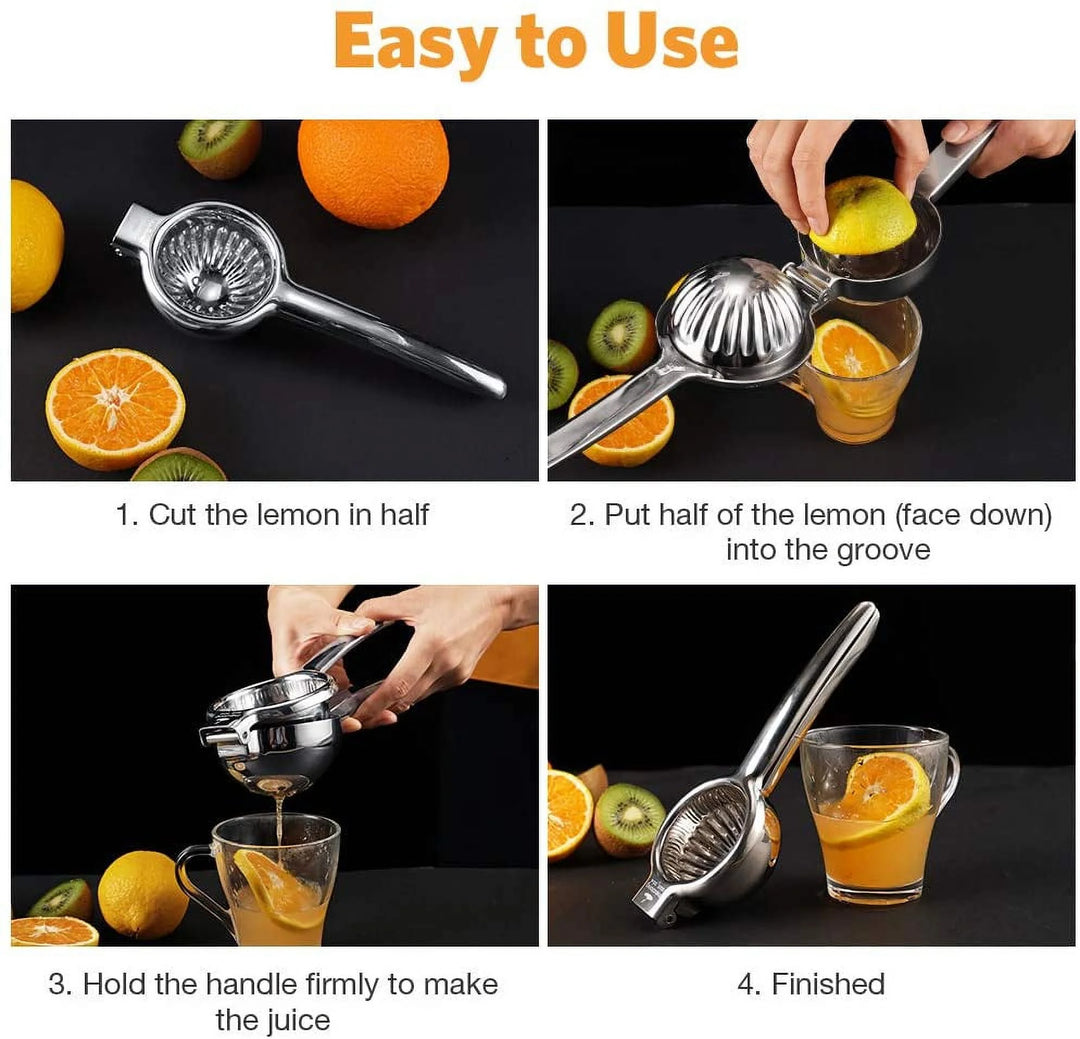 Easy to Use

1. Cut the lemon in half

2. Put half of the lemon (face down) into the groove

3. Hold the handle firmly to make the juice

4. Finished