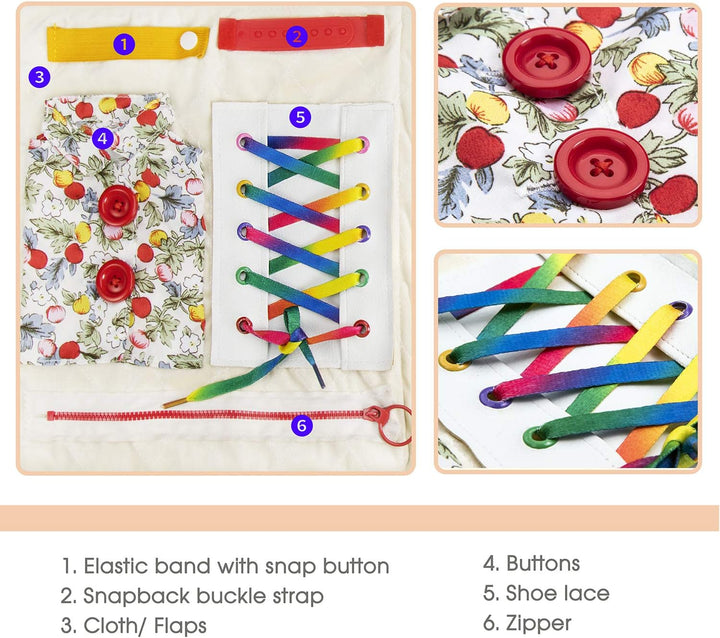 1
2
3
4
5
6

1. Elastic band with snap button
2. Snapback buckle strap
3. Cloth/ Flaps

4. Buttons
5. Shoe lace
6. Zipper